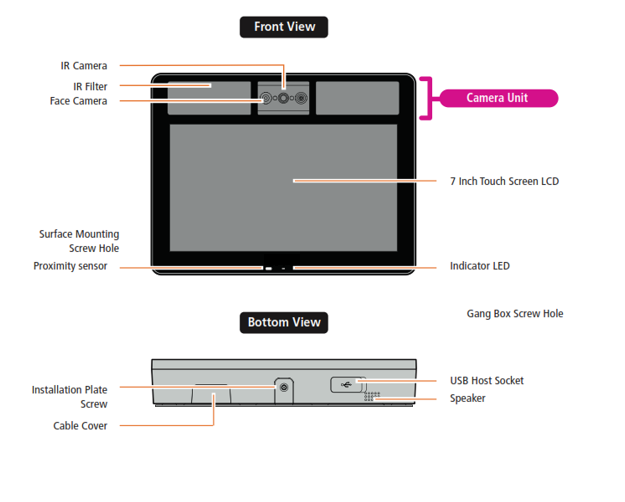 Front View

IR Camera
IR Filter
Face Camera

Camera Unit

7 Inch Touch Screen LCD

Surface Mounting Screw Hole
Proximity sensor

Indicator LED

Gang Box Screw Hole

Bottom View

Installation Plate Screw
Cable Cover

USB Host Socket
Speaker