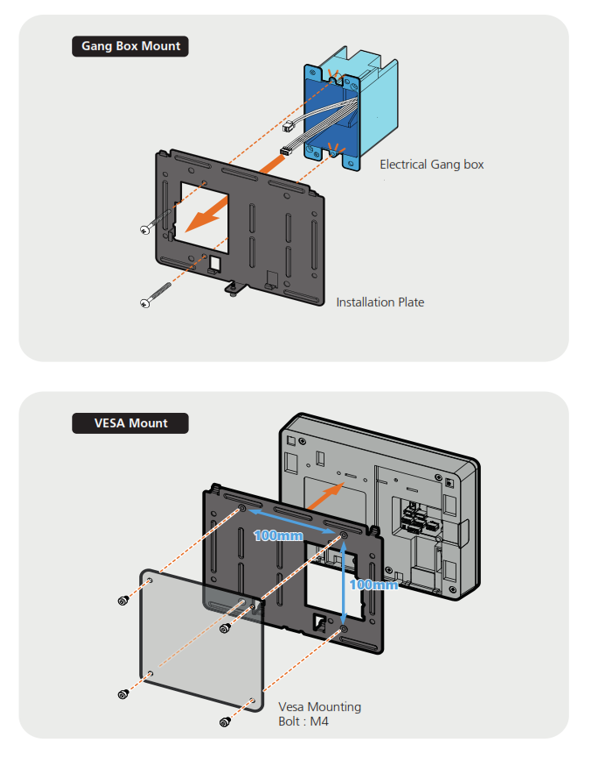 Gang Box Mount

Electrical Gang box

Installation Plate

VESA Mount

100mm

100mm

Vesa Mounting Bolt : M4