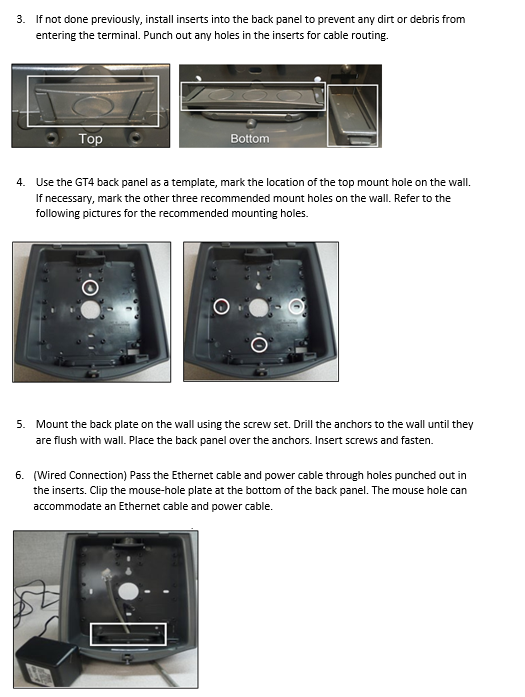 3. If not done previously, install inserts into the back panel to prevent any dirt or debris from entering the terminal. Punch out any holes in the inserts for cable routing.

Top

Bottom

4. Use the GT4 back panel as a template, mark the location of the top mount hole on the wall. If necessary, mark the other three recommended mount holes on the wall. Refer to the following pictures for the recommended mounting holes.

5. Mount the back plate on the wall using the screw set. Drill the anchors to the wall until they are flush with wall. Place the back panel over the anchors. Insert screws and fasten.

6. (Wired Connection) Pass the Ethernet cable and power cable through holes punched out in the inserts. Clip the mouse-hole plate at the bottom of the back panel. The mouse hole can accommodate an Ethernet cable and power cable.